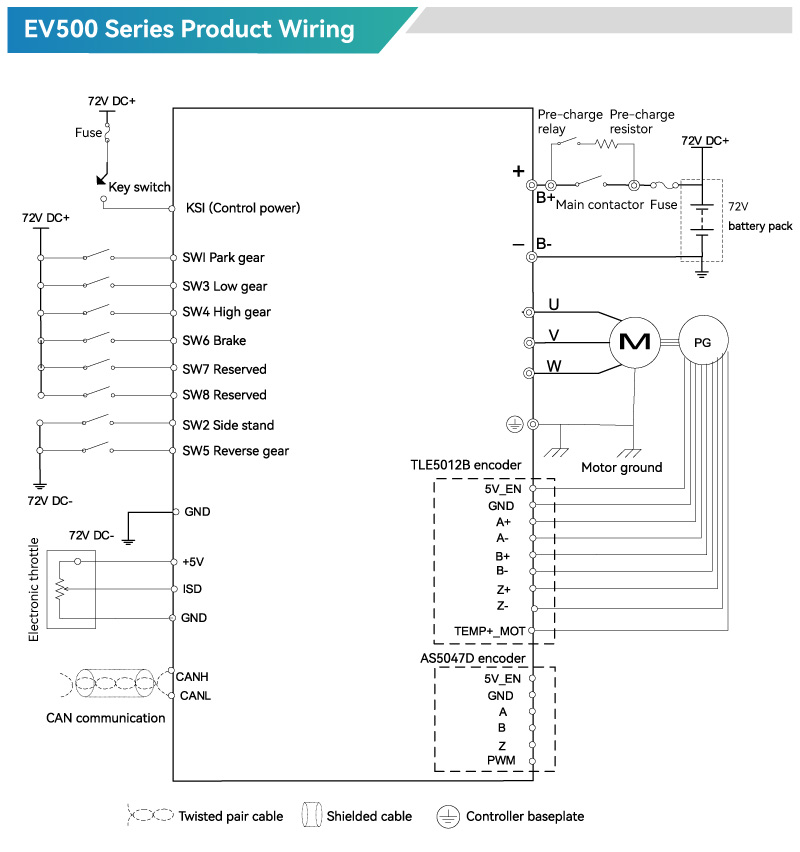 EV500 Series Product Wiring

72V DC+
Fuse
Key switch
KSI (Control power)
72V DC+
SWI Park gear
SW3 Low gear
SW4 High gear
SW6 Brake
SW7 Reserved
SW8 Reserved
SW2 Side stand
SW5 Reverse gear
72V DC-
GND
72V DC-
Electronic throttle
+5V
ISD
GND
CANH
CANL
CAN communication

Pre-charge relay
Pre-charge resistor
72V DC+
+
B+
Main contactor
Fuse
72V battery pack
−
B-
U
V
W
M
PG
Motor ground
TLE5012B encoder
5V_EN
GND
A+
A-
B+
B-
Z+
Z-
TEMP+_MOT
AS5047D encoder
5V_EN
GND
A
B
Z
PWM

Twisted pair cable
Shielded cable
Controller baseplate